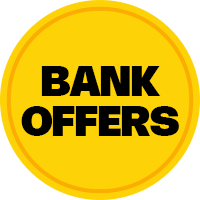 BANK
OFFERS